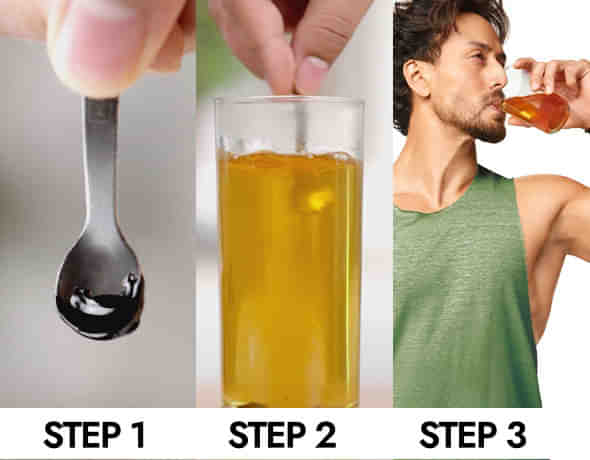 STEP 1 STEP 2 STEP 3